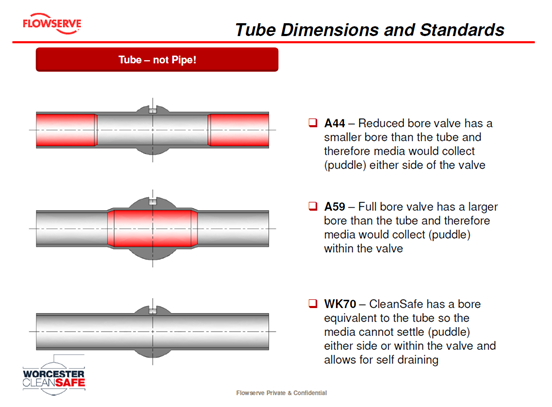 FLOWSERVE

Tube Dimensions and Standards

Tube – not Pipe!

❑ A44 – Reduced bore valve has a smaller bore than the tube and therefore media would collect (puddle) either side of the valve

❑ A59 – Full bore valve has a larger bore than the tube and therefore media would collect (puddle) within the valve

❑ WK70 – CleanSafe has a bore equivalent to the tube so the media cannot settle (puddle) either side or within the valve and allows for self draining

WORCESTER CLEANSAFE

Flowserve Private & Confidential